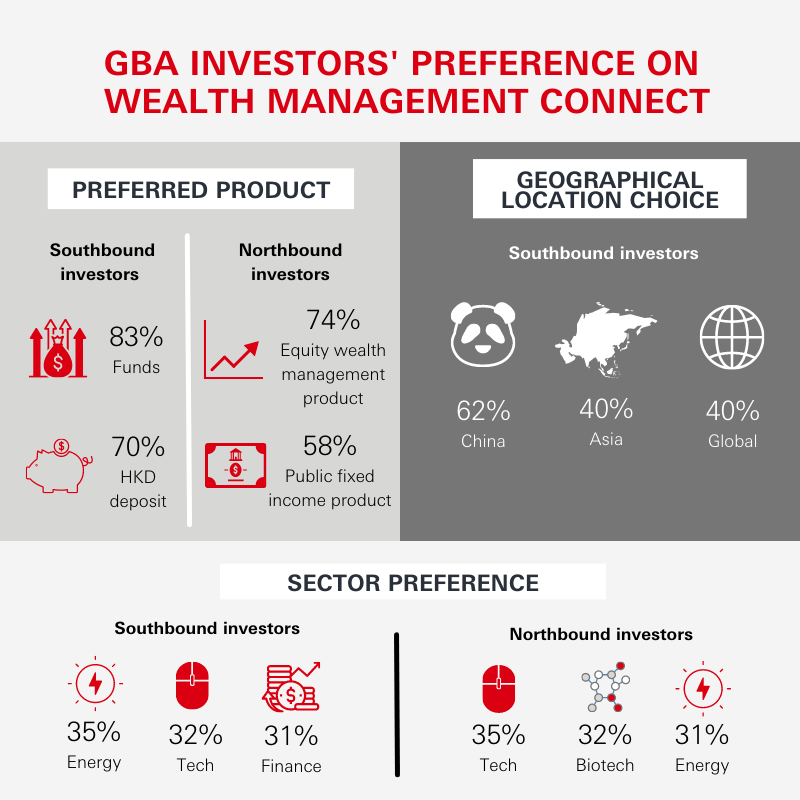 GBA INVESTORS' PREFERENCE ON WEALTH MANAGEMENT CONNECT

PREFERRED PRODUCT

Southbound investors

83%
Funds

70%
HKD deposit

Northbound investors

74%
Equity wealth management product

58%
Public fixed income product

GEOGRAPHICAL LOCATION CHOICE

Southbound investors

62%
China

40%
Asia

40%
Global

SECTOR PREFERENCE

Southbound investors

35%
Energy

32%
Tech

31%
Finance

Northbound investors

35%
Tech

32%
Biotech

31%
Energy